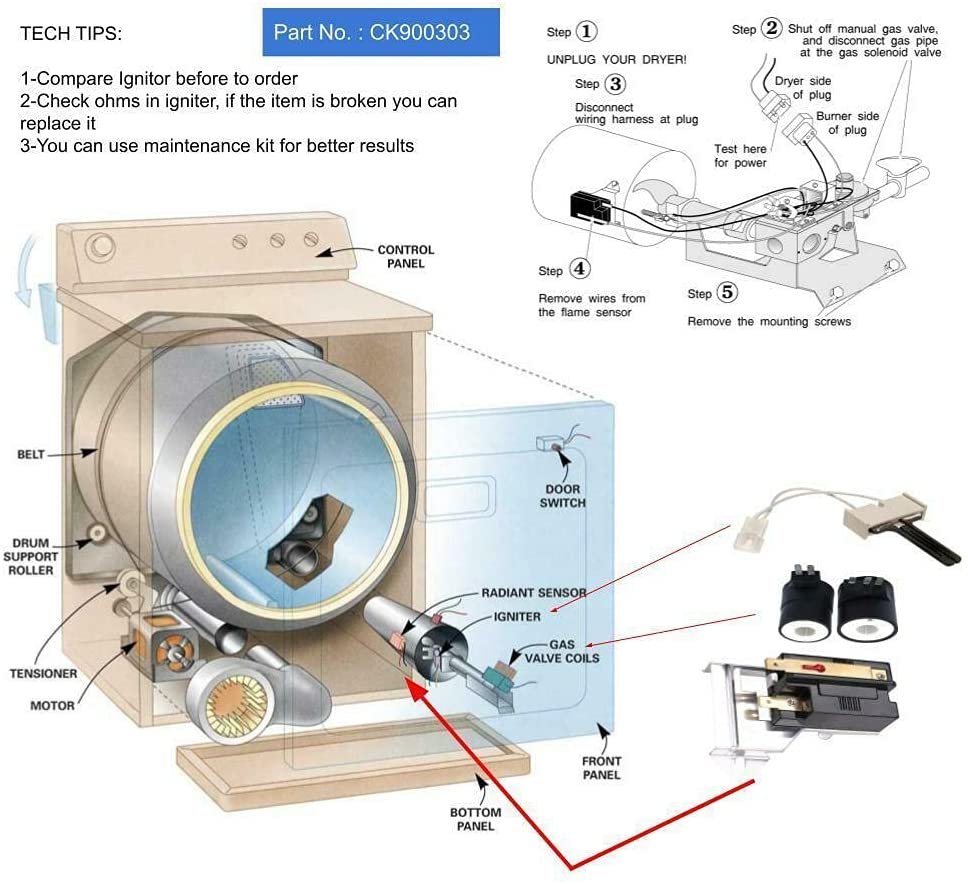 TECH TIPS:

Part No. : CK900303

1-Compare Ignitor before to order
2-Check ohms in igniter, if the item is broken you can replace it
3-You can use maintenance kit for better results

Step ①
UNPLUG YOUR DRYER!

Step ②
Shut off manual gas valve, and disconnect gas pipe at the gas solenoid valve

Step ③
Disconnect wiring harness at plug

Dryer side of plug

Burner side of plug

Test here for power

Step ④
Remove wires from the flame sensor

Step ⑤
Remove the mounting screws

CONTROL PANEL

BELT

DRUM SUPPORT ROLLER

TENSIONER

MOTOR

DOOR SWITCH

RADIANT SENSOR

IGNITER

GAS VALVE COILS

FRONT PANEL

BOTTOM PANEL