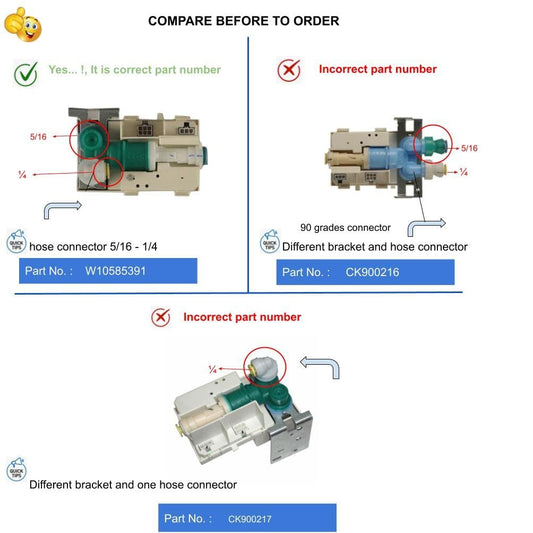 COMPARE BEFORE TO ORDER

Yes... !, It is correct part number

5/16

¼

QUICK TIPS hose connector 5/16 - 1/4

Part No. : W10585391

Incorrect part number

5/16

¼

90 grades connector

QUICK TIPS Different bracket and hose connector

Part No. : CK900216

Incorrect part number

¼

QUICK TIPS

Different bracket and one hose connector

Part No. : CK900217