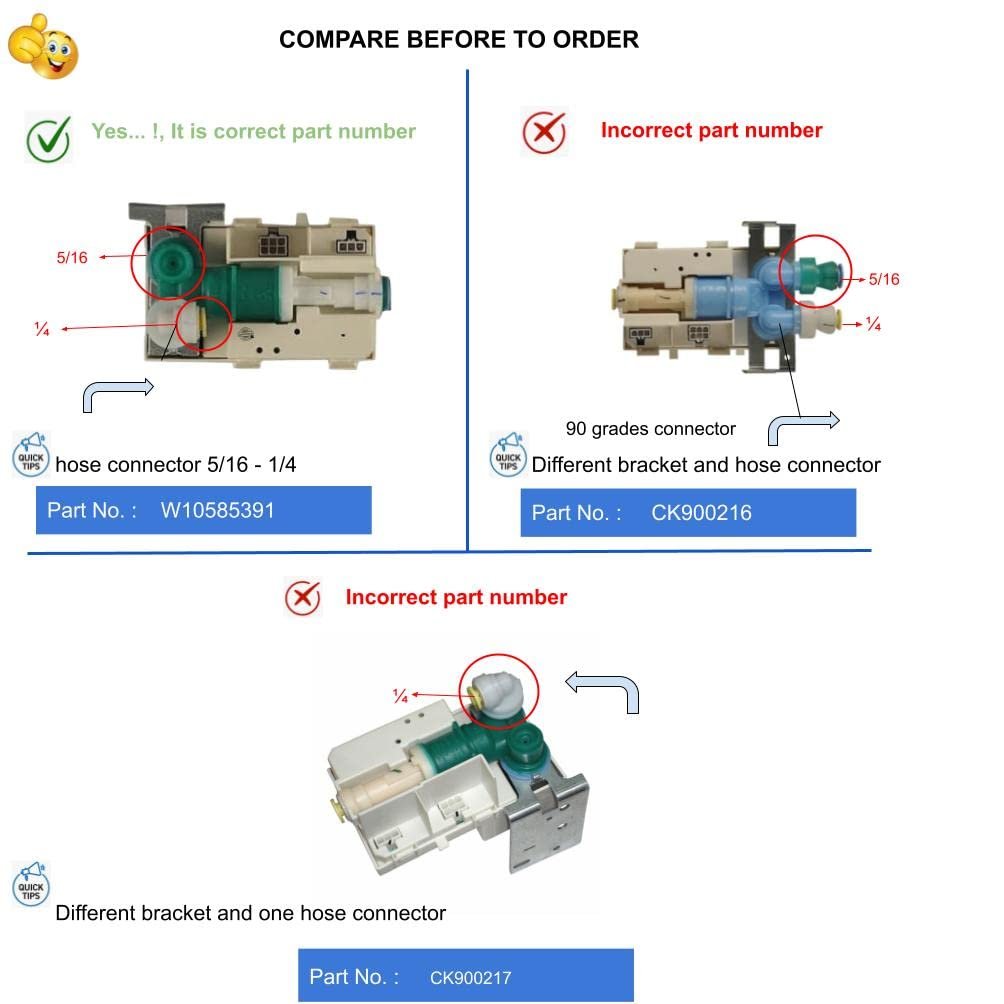 COMPARE BEFORE TO ORDER

Yes... !, It is correct part number

5/16

¼

QUICK TIPS hose connector 5/16 - 1/4

Part No. : W10585391

Incorrect part number

5/16

¼

90 grades connector

QUICK TIPS Different bracket and hose connector

Part No. : CK900216

Incorrect part number

¼

QUICK TIPS

Different bracket and one hose connector

Part No. : CK900217