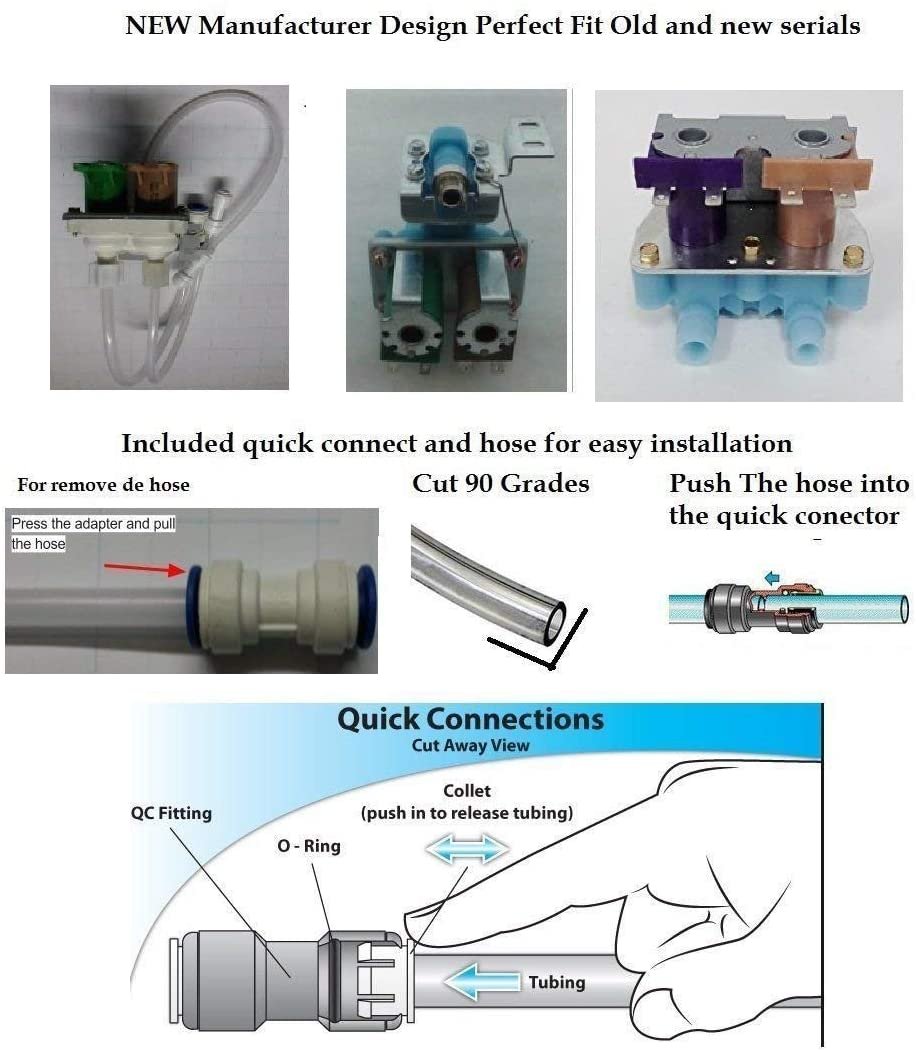 NEW Manufacturer Design Perfect Fit Old and new serials

Included quick connect and hose for easy installation

For remove de hose

Press the adapter and pull the hose

Cut 90 Grades

Push The hose into the quick conector

Quick Connections
Cut Away View

QC Fitting

O - Ring

Collet
(push in to release tubing)

Tubing