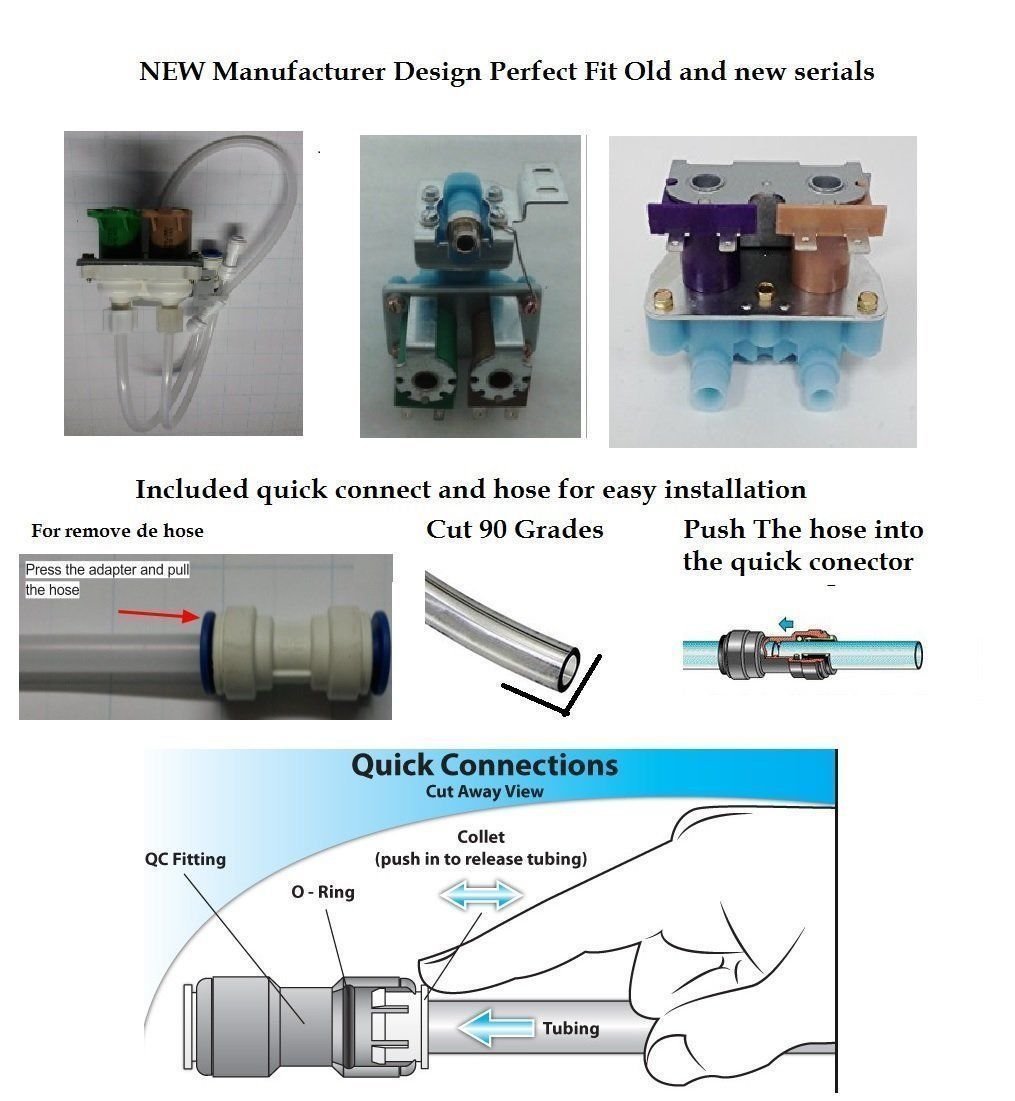 NEW Manufacturer Design Perfect Fit Old and new serials

Included quick connect and hose for easy installation

For remove de hose

Press the adapter and pull the hose

Cut 90 Grades

Push The hose into the quick conector

Quick Connections
Cut Away View

QC Fitting

O - Ring

Collet
(push in to release tubing)

Tubing