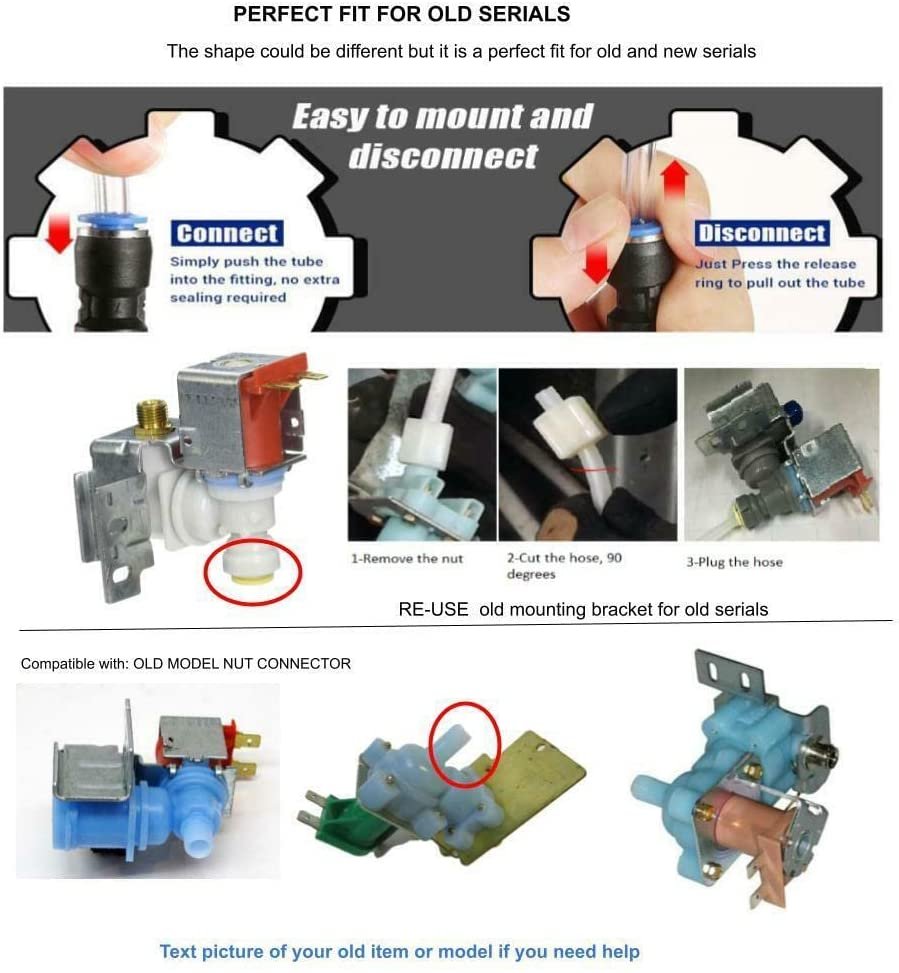 PERFECT FIT FOR OLD SERIALS

The shape could be different but it is a perfect fit for old and new serials

Easy to mount and disconnect

Connect
Simply push the tube into the fitting, no extra sealing required

Disconnect
Just Press the release ring to pull out the tube

1-Remove the nut

2-Cut the hose, 90 degrees

3-Plug the hose

RE-USE old mounting bracket for old serials

Compatible with: OLD MODEL NUT CONNECTOR

Text picture of your old item or model if you need help